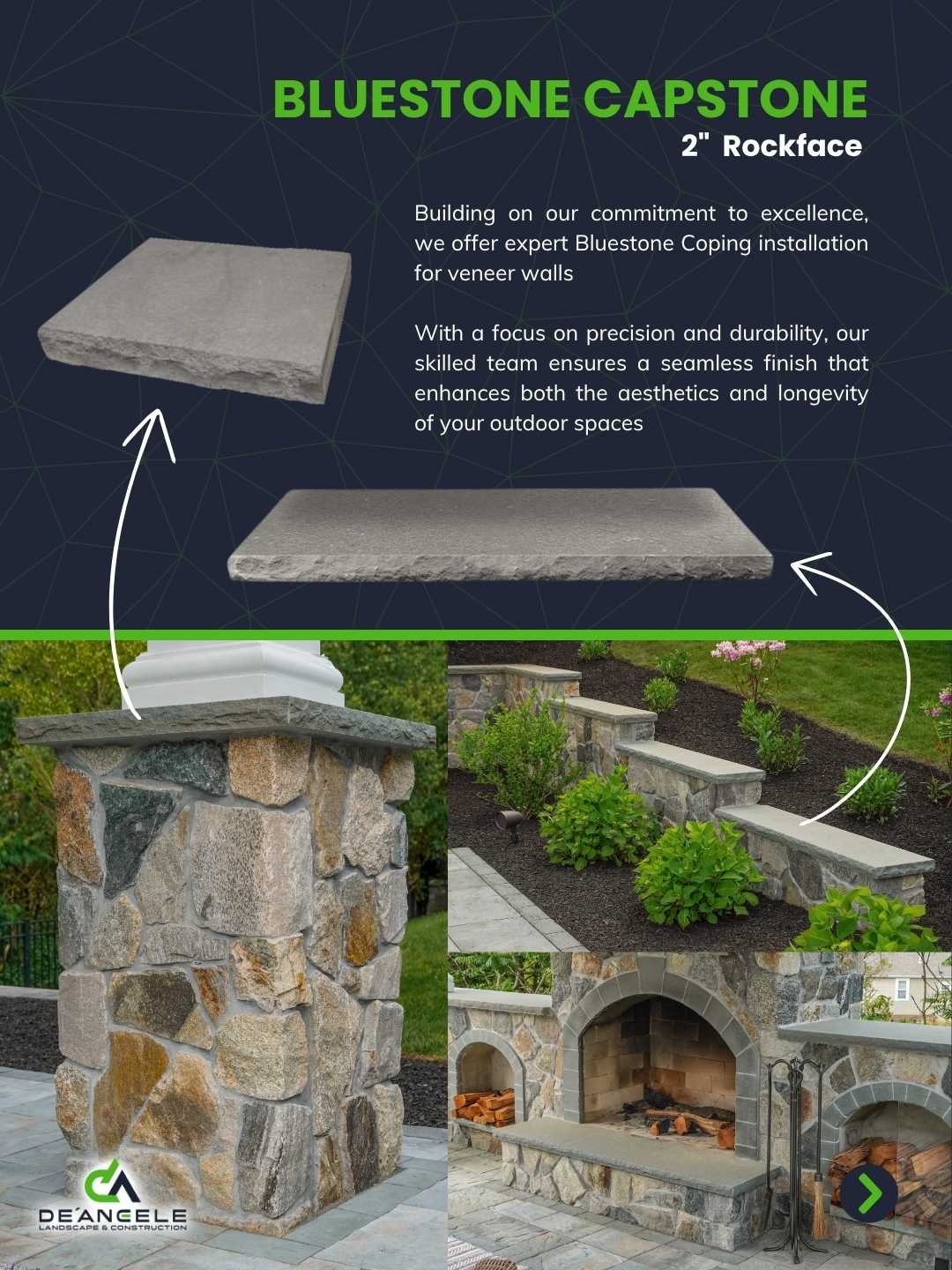 BLUESTONE CAPSTONE
2" Rockface

Building on our commitment to excellence, we offer expert Bluestone Coping installation for veneer walls

With a focus on precision and durability, our skilled team ensures a seamless finish that enhances both the aesthetics and longevity of your outdoor spaces

DE'ANGELE
LANDSCAPE & CONSTRUCTION